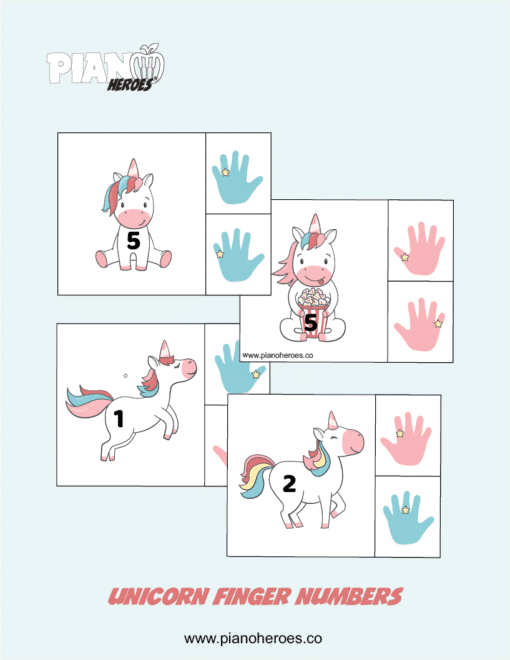 PIANO HEROES

5

5

www.pianoheroes.co

1

2

UNICORN FINGER NUMBERS

www.pianoheroes.co